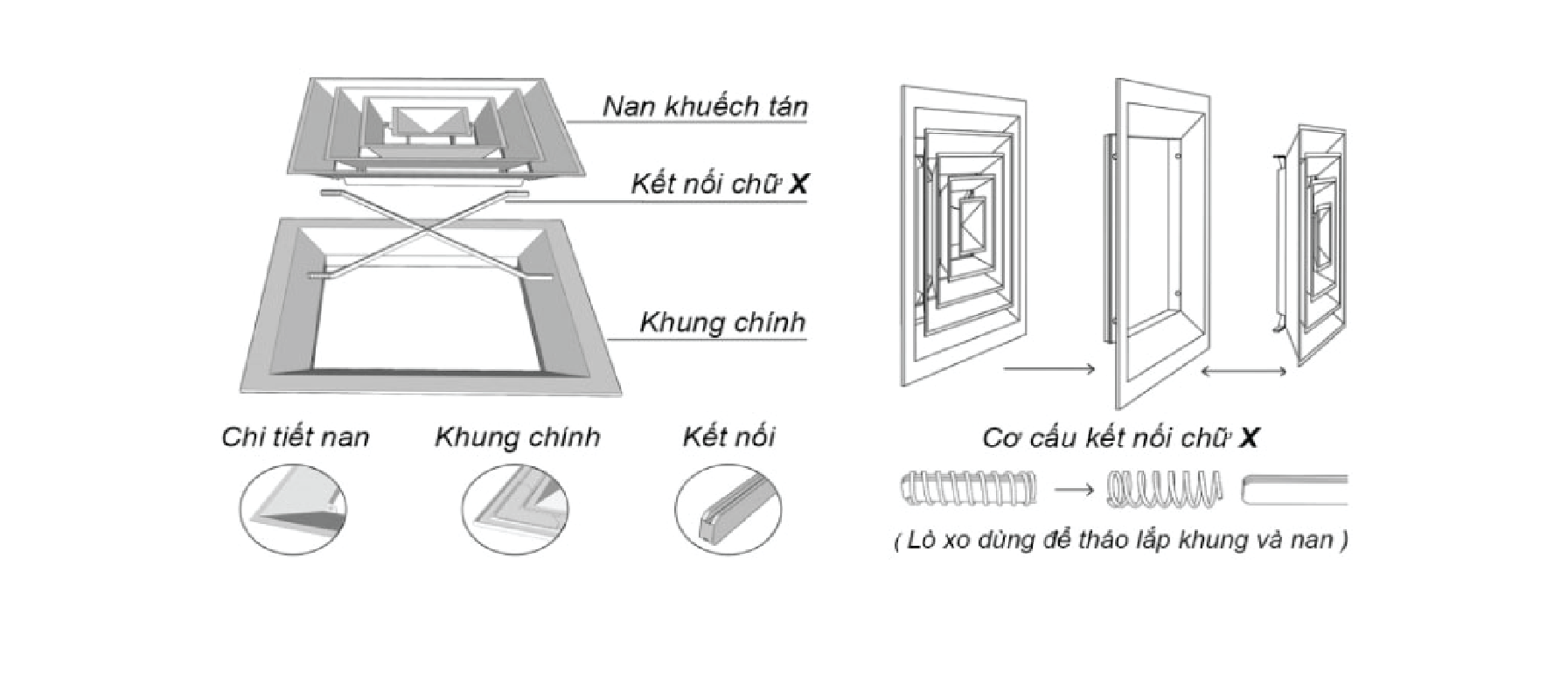 Nan khuếch tán

Kết nối chữ X

Khung chính

Chi tiết nan

Khung chính

Kết nối

Cơ cấu kết nối chữ X

( Lò xo dùng để tháo lắp khung và nan )